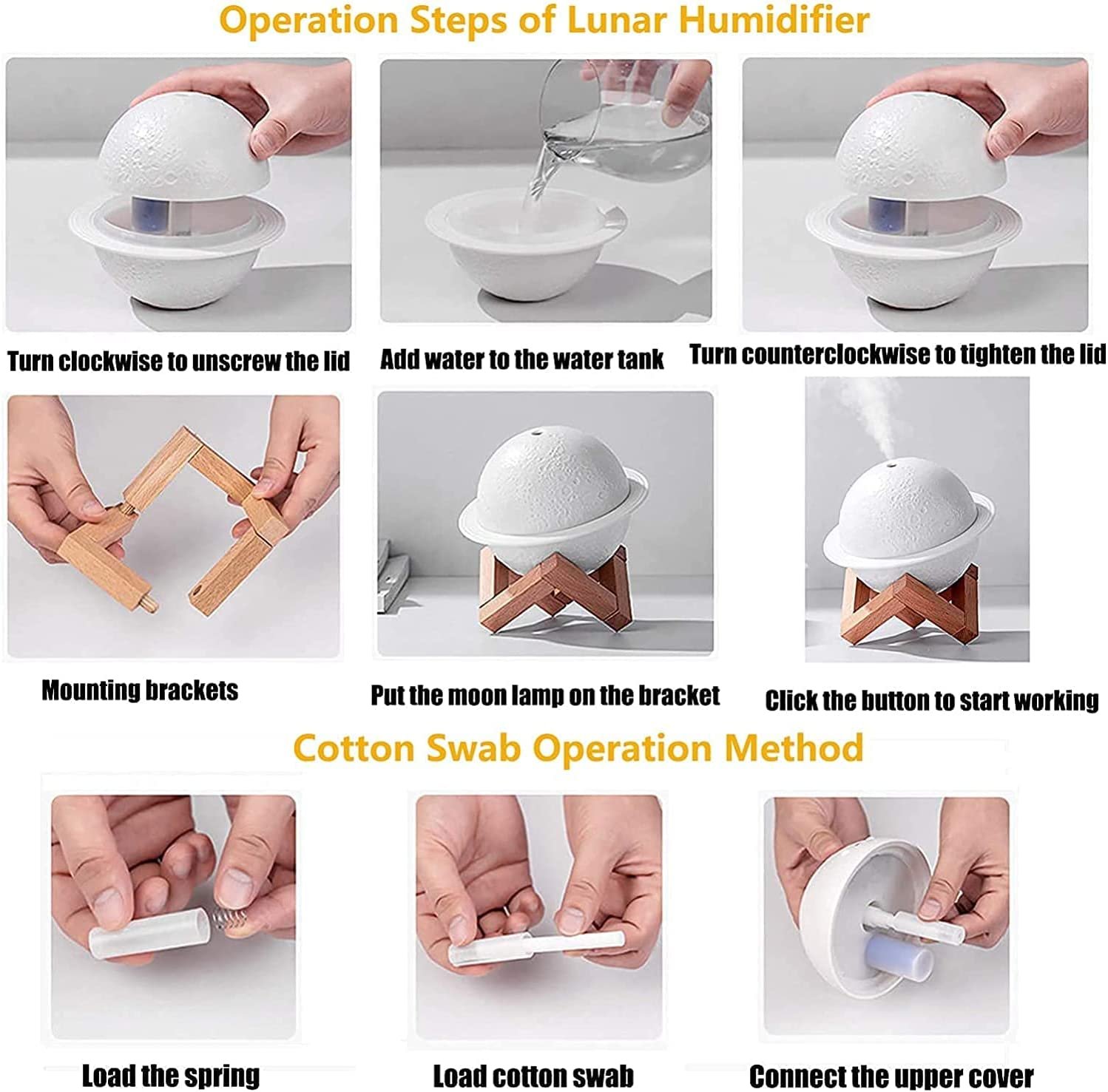 Operation Steps of Lunar Humidifier

Turn clockwise to unscrew the lid

Add water to the water tank

Turn counterclockwise to tighten the lid

Mounting brackets

Put the moon lamp on the bracket

Click the button to start working

Cotton Swab Operation Method

Load the spring

Load cotton swab

Connect the upper cover